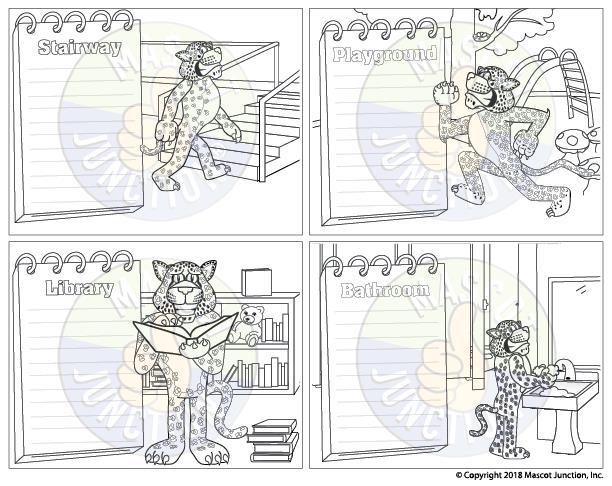 Stairway

MASCOT JUNCTION

Playground

MASCOT JUNCTION

Library

MASCOT JUNCTION

Bathroom

MASCOT JUNCTION

© Copyright 2018 Mascot Junction, Inc.